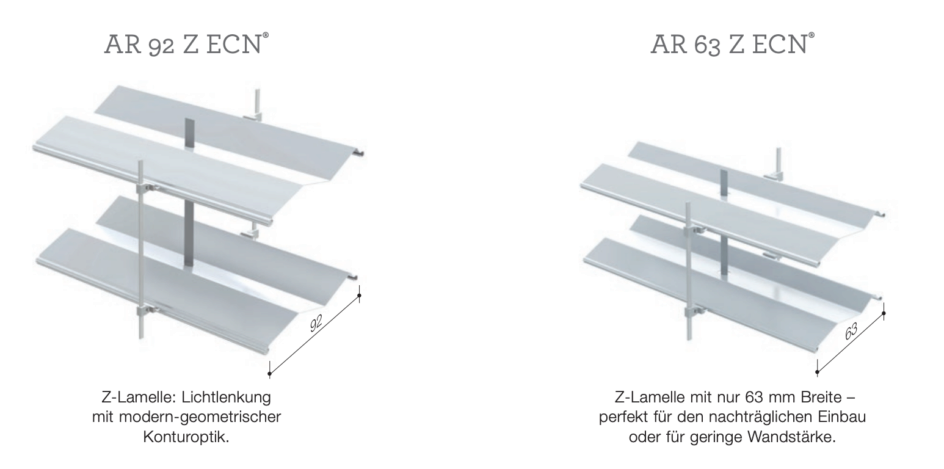 AR 92 Z ECN®

92

Z-Lamelle: Lichtlenkung mit modern-geometrischer Konturoptik.

AR 63 Z ECN®

63

Z-Lamelle mit nur 63 mm Breite – perfekt für den nachträglichen Einbau oder für geringe Wandstärke.