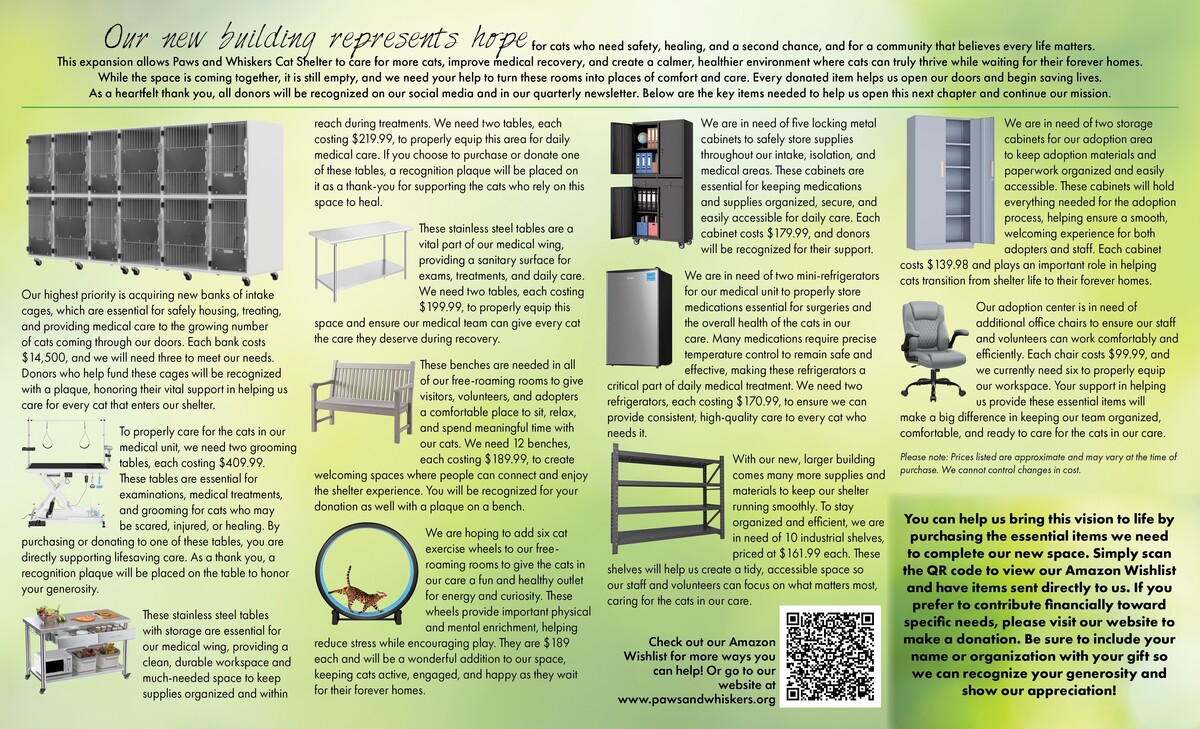 Our new building represents hope for cats who need safety, healing, and a second chance, and for a community that believes every life matters. This expansion allows Paws and Whiskers Cat Shelter to care for more cats, improve medical recovery, and create a calmer, healthier environment where cats can truly thrive while waiting for their forever homes. While the space is coming together, it is still empty, and we need your help to turn these rooms into places of comfort and care. Every donated item helps us open our doors and begin saving lives. As a heartfelt thank you, all donors will be recognized on our social media and in our quarterly newsletter. Below are the key items needed to help us open this next chapter and continue our mission.

Our highest priority is acquiring new banks of intake cages, which are essential for safely housing, treating, and providing medical care to the growing number of cats coming through our doors. Each bank costs $14,500, and we will need three to meet our needs. Donors who help fund these cages will be recognized with a plaque, honoring their vital support in helping us care for every cat that enters our shelter.

To properly care for the cats in our medical unit, we need two grooming tables, each costing $409.99. These tables are essential for examinations, medical treatments, and grooming for cats who may be scared, injured, or healing. By purchasing or donating to one of these tables, you are directly supporting lifesaving care. As a thank you, a recognition plaque will be placed on the table to honor your generosity.

These stainless steel tables with storage are essential for our medical wing, providing a clean, durable workspace and much-needed space to keep supplies organized and within reach during treatments. We need two tables, each costing $219.99, to properly equip this area for daily medical care. If you choose to purchase or donate one of these tables, a recognition plaque will be placed on it as a thank-you for supporting the cats who rely on this space to heal.

These stainless steel tables are a vital part of our medical wing, providing a sanitary surface for exams, treatments, and daily care. We need two tables, each costing $199.99, to properly equip this space and ensure our medical team can give every cat the care they deserve during recovery.

These benches are needed in all of our free-roaming rooms to give visitors, volunteers, and adopters a comfortable place to sit, relax, and spend meaningful time with our cats. We need 12 benches, each costing $189.99, to create welcoming spaces where people can connect and enjoy the shelter experience. You will be recognized for your donation as well with a plaque on a bench.

We are hoping to add six cat exercise wheels to our free-roaming rooms to give the cats in our care a fun and healthy outlet for energy and curiosity. These wheels provide important physical and mental enrichment, helping reduce stress while encouraging play. They are $189 each and will be a wonderful addition to our space, keeping cats active, engaged, and happy as they wait for their forever homes.

We are in need of five locking metal cabinets to safely store supplies throughout our intake, isolation, and medical areas. These cabinets are essential for keeping medications and supplies organized, secure, and easily accessible for daily care. Each cabinet costs $179.99, and donors will be recognized for their support.

We are in need of two mini-refrigerators for our medical unit to properly store medications essential for surgeries and the overall health of the cats in our care. Many medications require precise temperature control to remain safe and effective, making these refrigerators a critical part of daily medical treatment. We need two refrigerators, each costing $170.99, to ensure we can provide consistent, high-quality care to every cat who needs it.

With our new, larger building comes many more supplies and materials to keep our shelter running smoothly. To stay organized and efficient, we are in need of 10 industrial shelves, priced at $161.99 each. These shelves will help us create a tidy, accessible space so our staff and volunteers can focus on what matters most, caring for the cats in our care.

Check out our Amazon Wishlist for more ways you can help! Or go to our website at www.pawsandwhiskers.org

We are in need of two storage cabinets for our adoption area to keep adoption materials and paperwork organized and easily accessible. These cabinets will hold everything needed for the adoption process, helping ensure a smooth, welcoming experience for both adopters and staff. Each cabinet costs $139.98 and plays an important role in helping cats transition from shelter life to their forever homes.

Our adoption center is in need of additional office chairs to ensure our staff and volunteers can work comfortably and efficiently. Each chair costs $99.99, and we currently need six to properly equip our workspace. Your support in helping us provide these essential items will make a big difference in keeping our team organized, comfortable, and ready to care for the cats in our care.

Please note: Prices listed are approximate and may vary at the time of purchase. We cannot control changes in cost.

You can help us bring this vision to life by purchasing the essential items we need to complete our new space. Simply scan the QR code to view our Amazon Wishlist and have items sent directly to us. If you prefer to contribute financially toward specific needs, please visit our website to make a donation. Be sure to include your name or organization with your gift so we can recognize your generosity and show our appreciation!