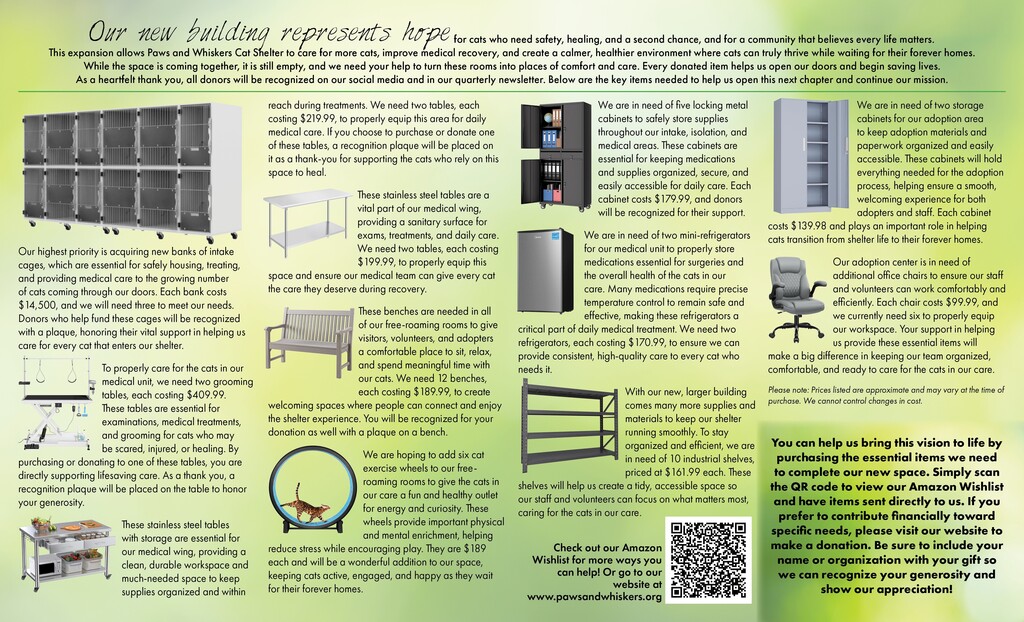 Our new building represents hope for cats who need safety, healing, and a second chance, and for a community that believes every life matters.
This expansion allows Paws and Whiskers Cat Shelter to care for more cats, improve medical recovery, and create a calmer, healthier environment where cats can truly thrive while waiting for their forever homes.
While the space is coming together, it is still empty, and we need your help to turn these rooms into places of comfort and care. Every donated item helps us open our doors and begin saving lives.
As a heartfelt thank you, all donors will be recognized on our social media and in our quarterly newsletter. Below are the key items needed to help us open this next chapter and continue our mission.

Our highest priority is acquiring new banks of intake cages, which are essential for safely housing, treating, and providing medical care to the growing number of cats coming through our doors. Each bank costs $14,500, and we will need three to meet our needs. Donors who help fund these cages will be recognized with a plaque, honoring their vital support in helping us care for every cat that enters our shelter.

To properly care for the cats in our medical unit, we need two grooming tables, each costing $409.99. These tables are essential for examinations, medical treatments, and grooming for cats who may be scared, injured, or healing. By purchasing or donating to one of these tables, you are directly supporting lifesaving care. As a thank you, a recognition plaque will be placed on the table to honor your generosity.

These stainless steel tables with storage are essential for our medical wing, providing a clean, durable workspace and much-needed space to keep supplies organized and within reach during treatments. We need two tables, each costing $219.99, to properly equip this area for daily medical care. If you choose to purchase or donate one of these tables, a recognition plaque will be placed on it as a thank-you for supporting the cats who rely on this space to heal.

These stainless steel tables are a vital part of our medical wing, providing a sanitary surface for exams, treatments, and daily care. We need two tables, each costing $199.99, to properly equip this space and ensure our medical team can give every cat the care they deserve during recovery.

These benches are needed in all of our free-roaming rooms to give visitors, volunteers, and adopters a comfortable place to sit, relax, and spend meaningful time with our cats. We need 12 benches, each costing $189.99, to create welcoming spaces where people can connect and enjoy the shelter experience. You will be recognized for your donation as well with a plaque on a bench.

We are hoping to add six cat exercise wheels to our free-roaming rooms to give the cats in our care a fun and healthy outlet for energy and curiosity. These wheels provide important physical and mental enrichment, helping reduce stress while encouraging play. They are $189 each and will be a wonderful addition to our space, keeping cats active, engaged, and happy as they wait for their forever homes.

We are in need of five locking metal cabinets to safely store supplies throughout our intake, isolation, and medical areas. These cabinets are essential for keeping medications and supplies organized, secure, and easily accessible for daily care. Each cabinet costs $179.99, and donors will be recognized for their support.

We are in need of two mini-refrigerators for our medical unit to properly store medications essential for surgeries and the overall health of the cats in our care. Many medications require precise temperature control to remain safe and effective, making these refrigerators a critical part of daily medical treatment. We need two refrigerators, each costing $170.99, to ensure we can provide consistent, high-quality care to every cat who needs it.

With our new, larger building comes many more supplies and materials to keep our shelter running smoothly. To stay organized and efficient, we are in need of 10 industrial shelves, priced at $161.99 each. These shelves will help us create a tidy, accessible space so our staff and volunteers can focus on what matters most, caring for the cats in our care.

Check out our Amazon Wishlist for more ways you can help! Or go to our website at www.pawsandwhiskers.org

We are in need of two storage cabinets for our adoption area to keep adoption materials and paperwork organized and easily accessible. These cabinets will hold everything needed for the adoption process, helping ensure a smooth, welcoming experience for both adopters and staff. Each cabinet costs $139.98 and plays an important role in helping cats transition from shelter life to their forever homes.

Our adoption center is in need of additional office chairs to ensure our staff and volunteers can work comfortably and efficiently. Each chair costs $99.99, and we currently need six to properly equip our workspace. Your support in helping us provide these essential items will make a big difference in keeping our team organized, comfortable, and ready to care for the cats in our care.

Please note: Prices listed are approximate and may vary at the time of purchase. We cannot control changes in cost.

You can help us bring this vision to life by purchasing the essential items we need to complete our new space. Simply scan the QR code to view our Amazon Wishlist and have items sent directly to us. If you prefer to contribute financially toward specific needs, please visit our website to make a donation. Be sure to include your name or organization with your gift so we can recognize your generosity and show our appreciation!